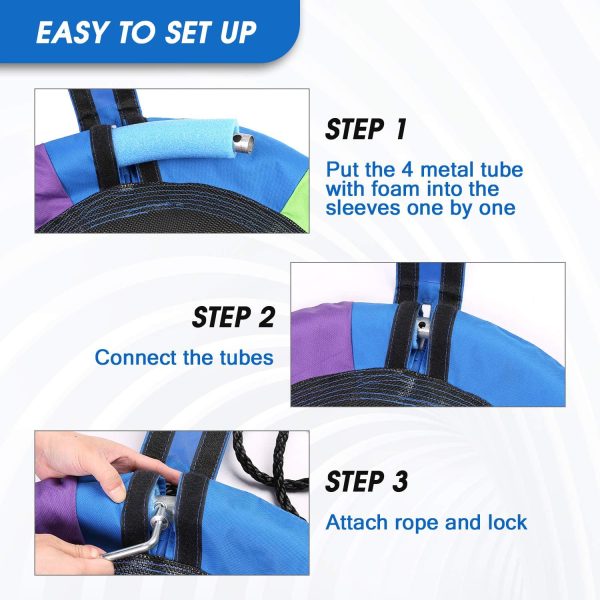 EASY TO SET UP

STEP 1

Put the 4 metal tube with foam into the sleeves one by one

STEP 2

Connect the tubes

STEP 3

Attach rope and lock